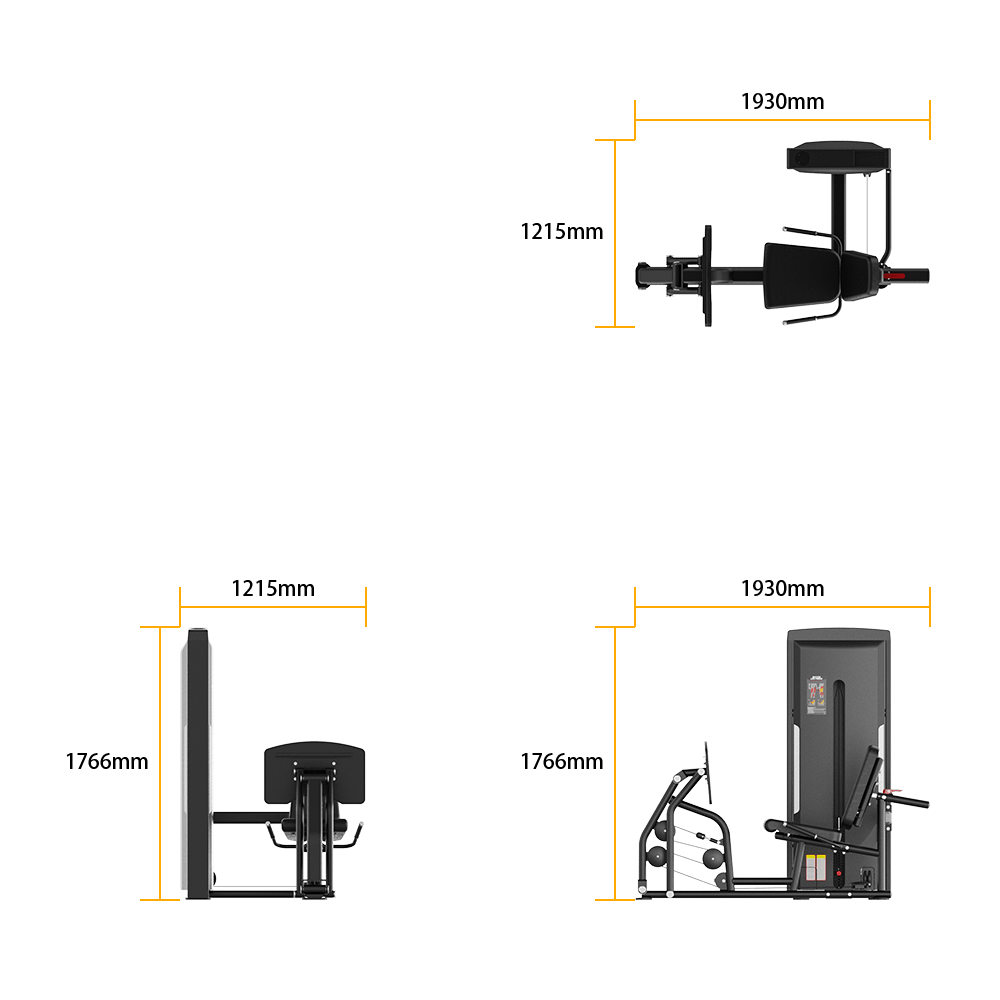 1930mm

1215mm

1215mm

1766mm

1930mm

1766mm